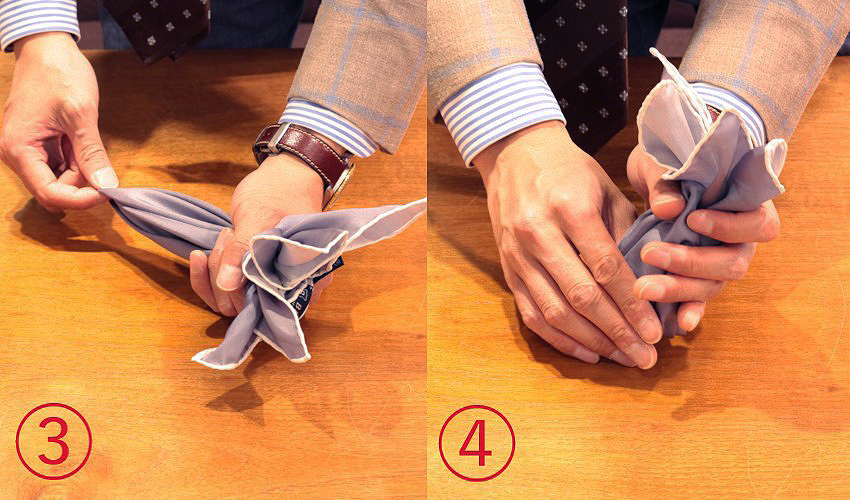 ③

④